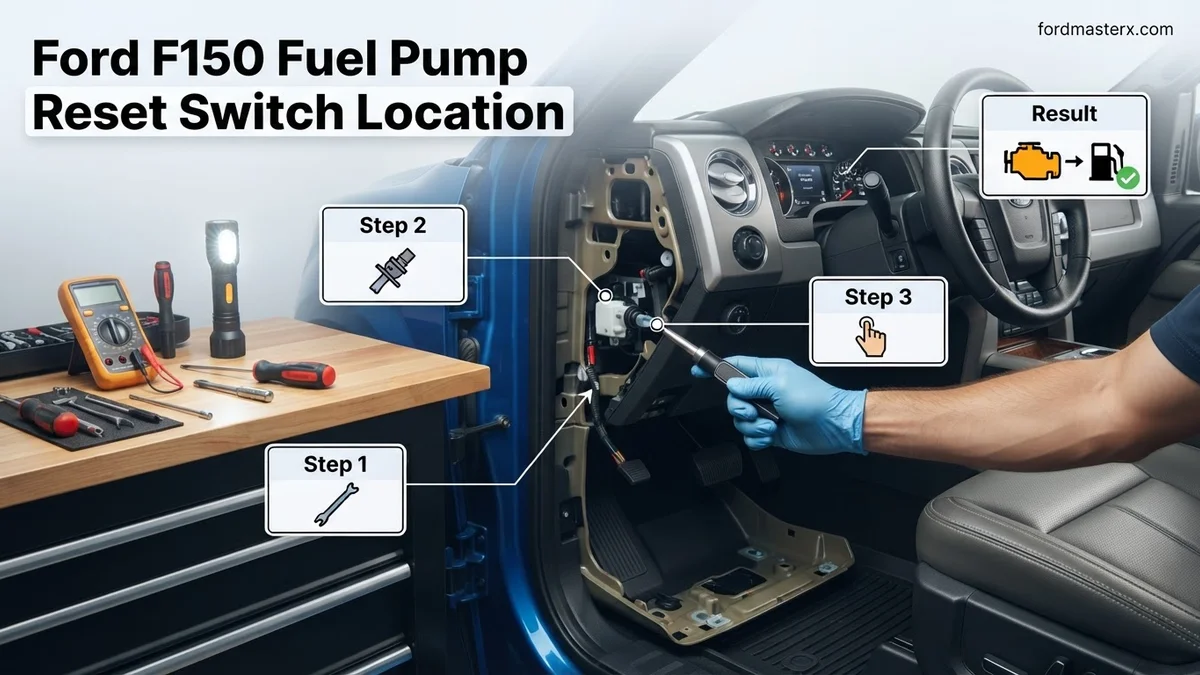 Ford F150 Fuel Pump Reset Switch Location

fordmasterx.com

Result

Step 2

Step 3

Step 1