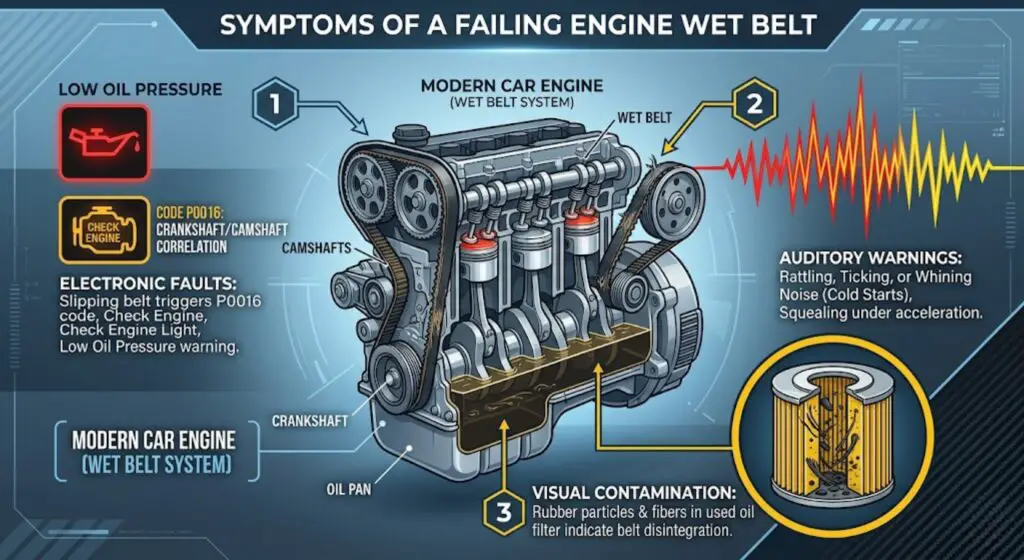 SYMPTOMS OF A FAILING ENGINE WET BELT

LOW OIL PRESSURE

1

MODERN CAR ENGINE
(WET BELT SYSTEM)

WET BELT

2

CHECK ENGINE

CODE P0016:
CRANKSHAFT/CAMSHAFT CORRELATION

CAMSHAFTS

ELECTRONIC FAULTS:
Slipping belt triggers P0016 code, Check Engine, Check Engine Light, Low Oil Pressure warning.

AUDITORY WARNINGS:
Rattling, Ticking, or Whining Noise (Cold Starts), Squealing under acceleration.

CRANKSHAFT

MODERN CAR ENGINE
(WET BELT SYSTEM)

OIL PAN

3

VISUAL CONTAMINATION:
Rubber particles & fibers in used oil filter indicate belt disintegration.