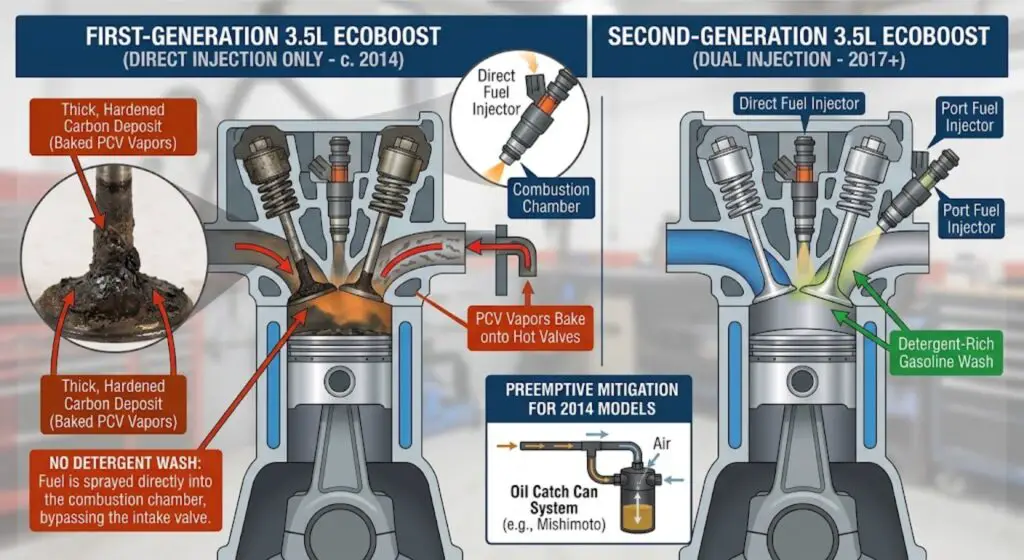 FIRST-GENERATION 3.5L ECOBOOST
(DIRECT INJECTION ONLY - c. 2014)

Thick, Hardened Carbon Deposit (Baked PCV Vapors)

Direct Fuel Injector

Combustion Chamber

PCV Vapors Bake onto Hot Valves

Thick, Hardened Carbon Deposit (Baked PCV Vapors)

NO DETERGENT WASH: Fuel is sprayed directly into the combustion chamber, bypassing the intake valve.

PREEMPTIVE MITIGATION FOR 2014 MODELS

Air

Oil Catch Can System (e.g., Mishimoto)

SECOND-GENERATION 3.5L ECOBOOST
(DUAL INJECTION - 2017+)

Direct Fuel Injector

Port Fuel Injector

Port Fuel Injector

Detergent-Rich Gasoline Wash