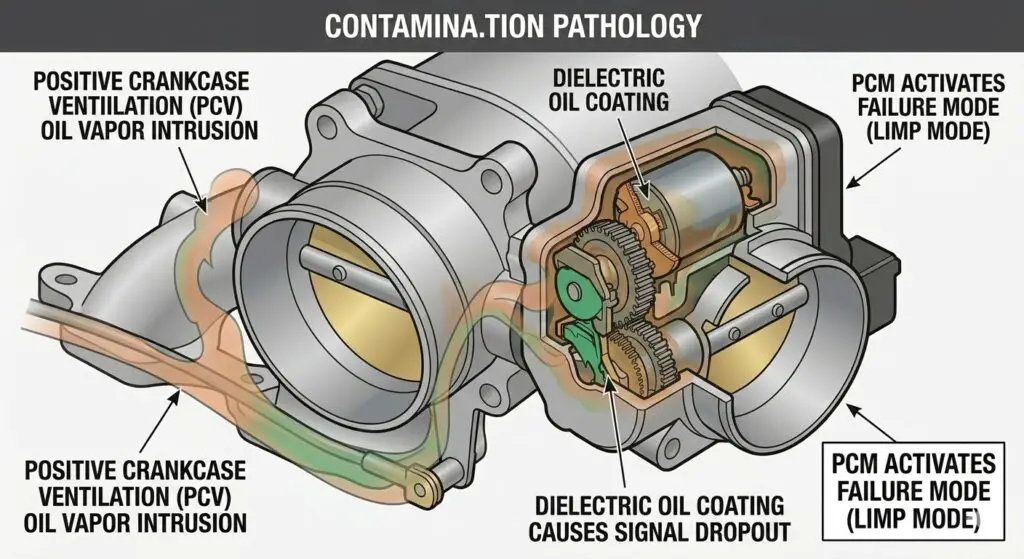 CONTAMINA.TION PATHOLOGY

POSITIVE CRANKCASE VENTIILATION (PCV) OIL VAPOR INTRUSION

DIELECTRIC OIL COATING

PCM ACTIVATES FAILURE MODE (LIMP MODE)

POSITIVE CRANKCASE VENTILATION (PCV) OIL VAPOR INTRUSION

DIELECTRIC OIL COATING CAUSES SIGNAL DROPOUT

PCM ACTIVATES FAILURE MODE (LIMP MODE)