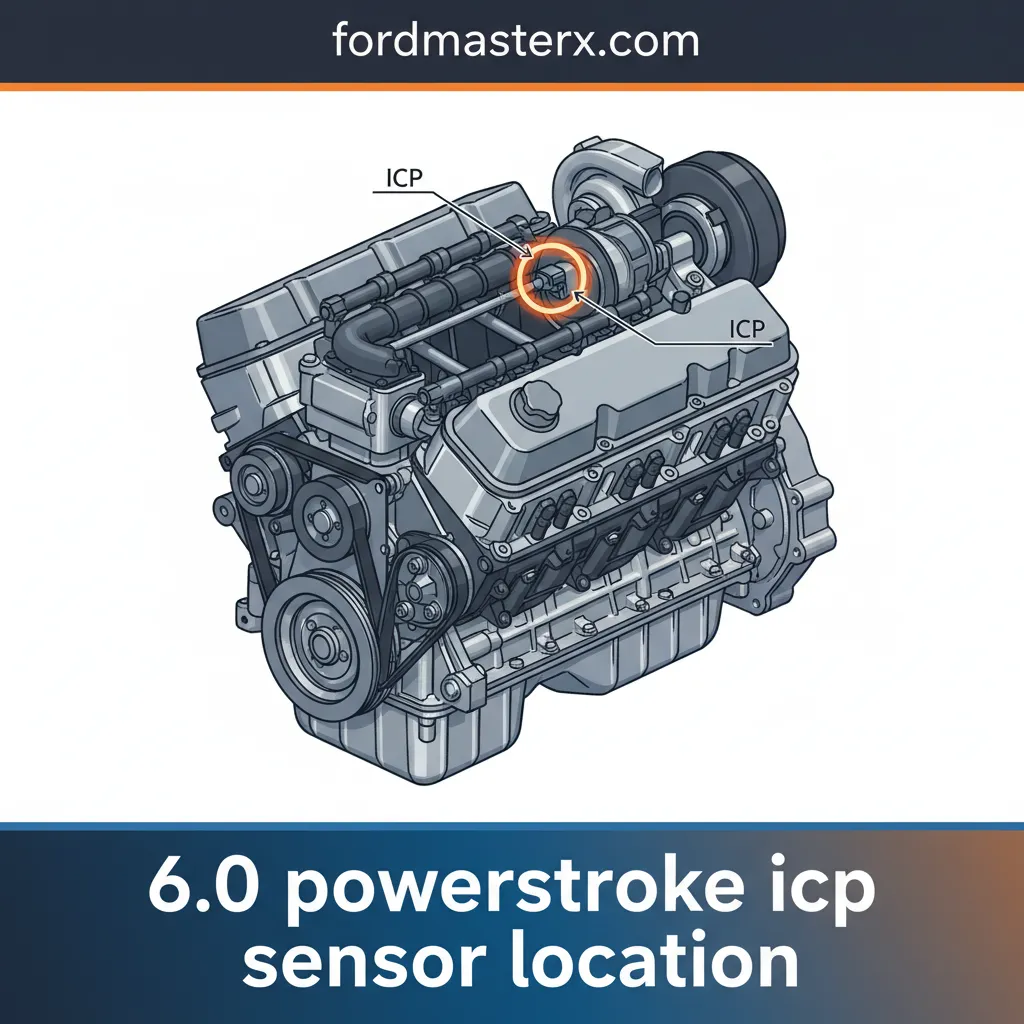 fordmasterx.com

ICP

ICP

6.0 powerstroke icp sensor location