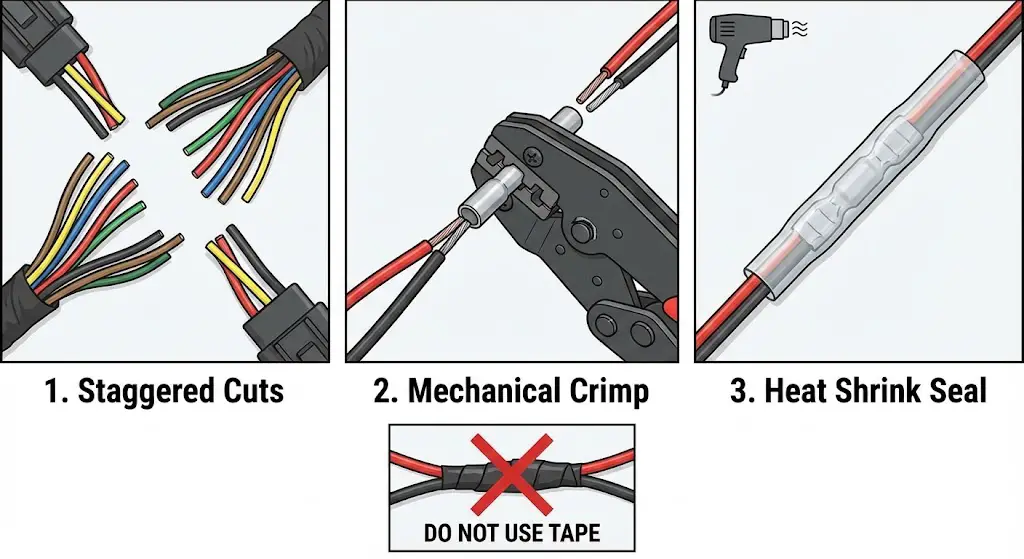 1. Staggered Cuts

2. Mechanical Crimp

3. Heat Shrink Seal

DO NOT USE TAPE