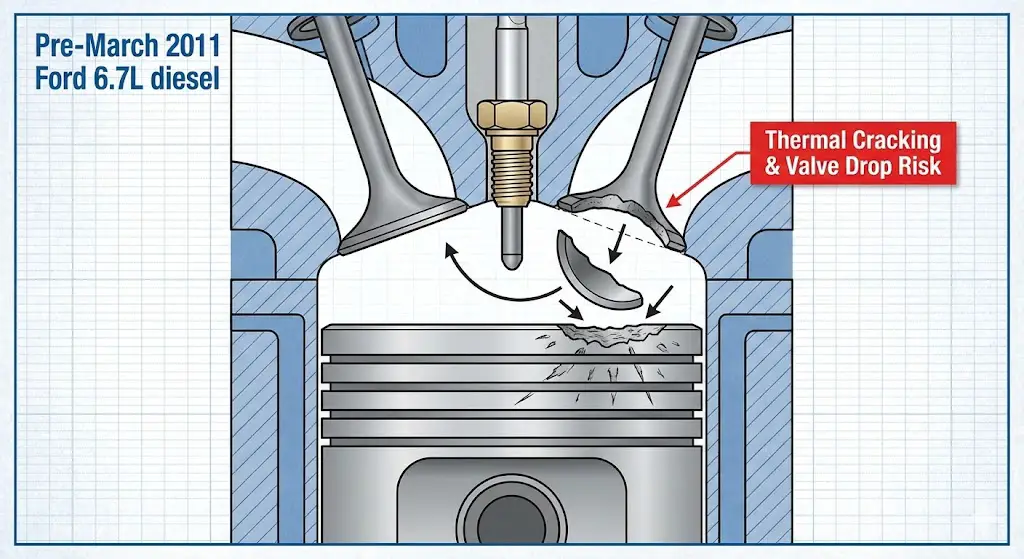 Pre-March 2011
Ford 6.7L diesel

Thermal Cracking
& Valve Drop Risk