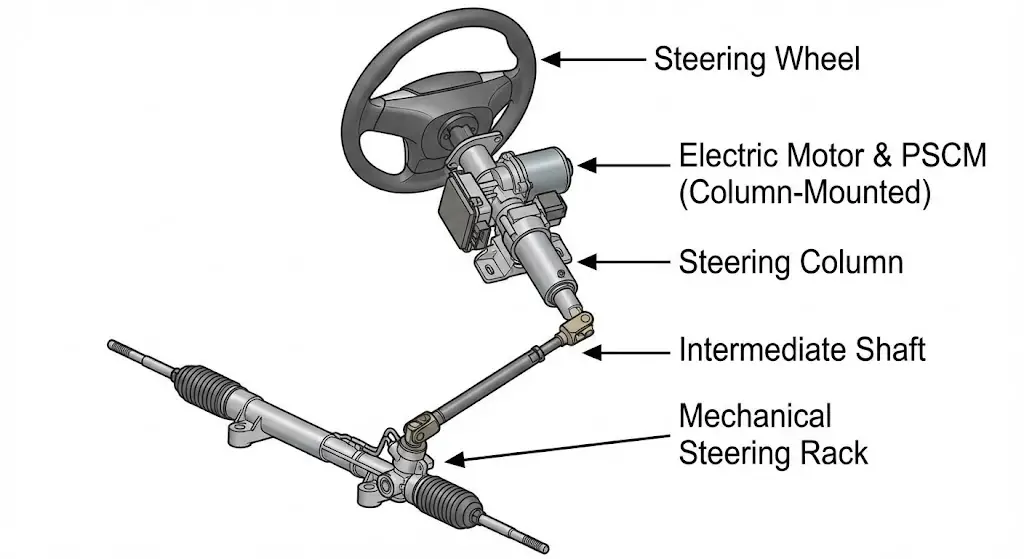 Steering Wheel

Electric Motor & PSCM (Column-Mounted)

Steering Column

Intermediate Shaft

Mechanical Steering Rack