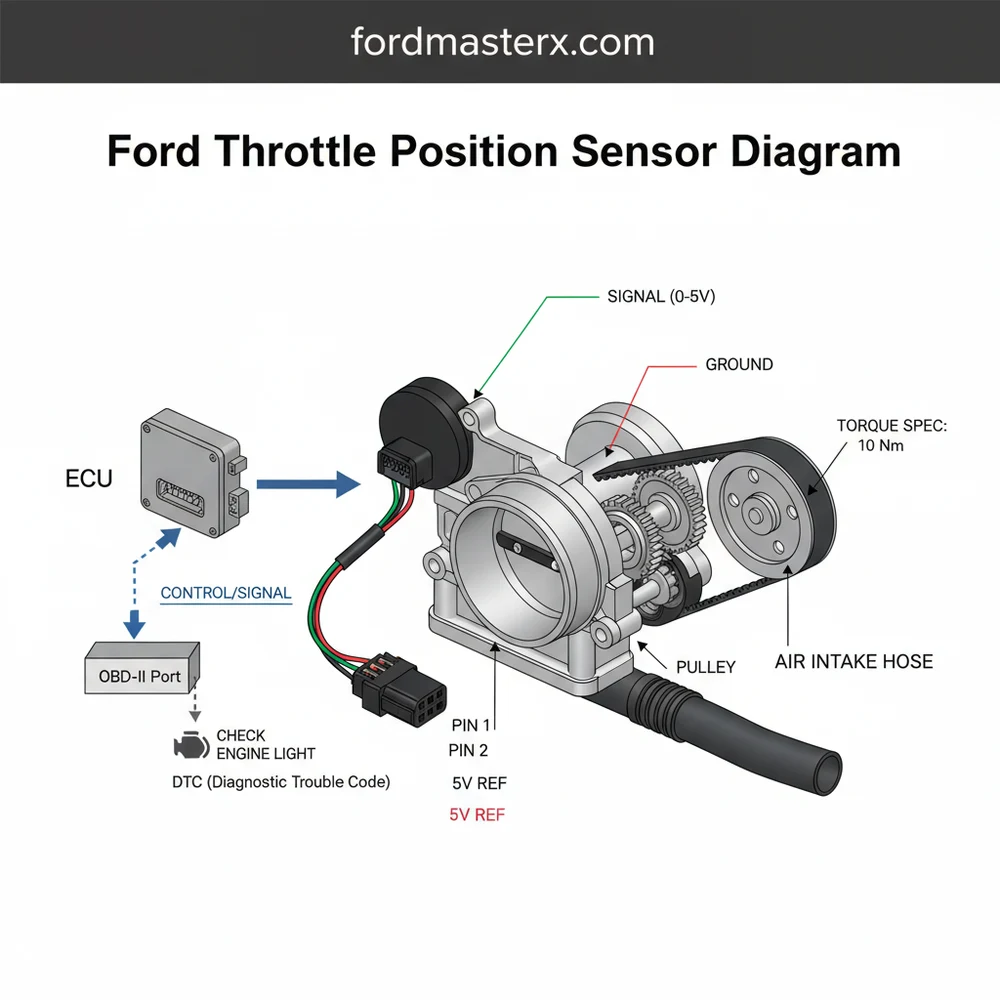 fordmasterx.com

Ford Throttle Position Sensor Diagram

SIGNAL (0-5V)

GROUND

TORQUE SPEC:
10 Nm

ECU

CONTROL/SIGNAL

OBD-II Port

CHECK
ENGINE LIGHT

DTC (Diagnostic Trouble Code)

PULLEY

AIR INTAKE HOSE

PIN 1
PIN 2
5V REF
5V REF