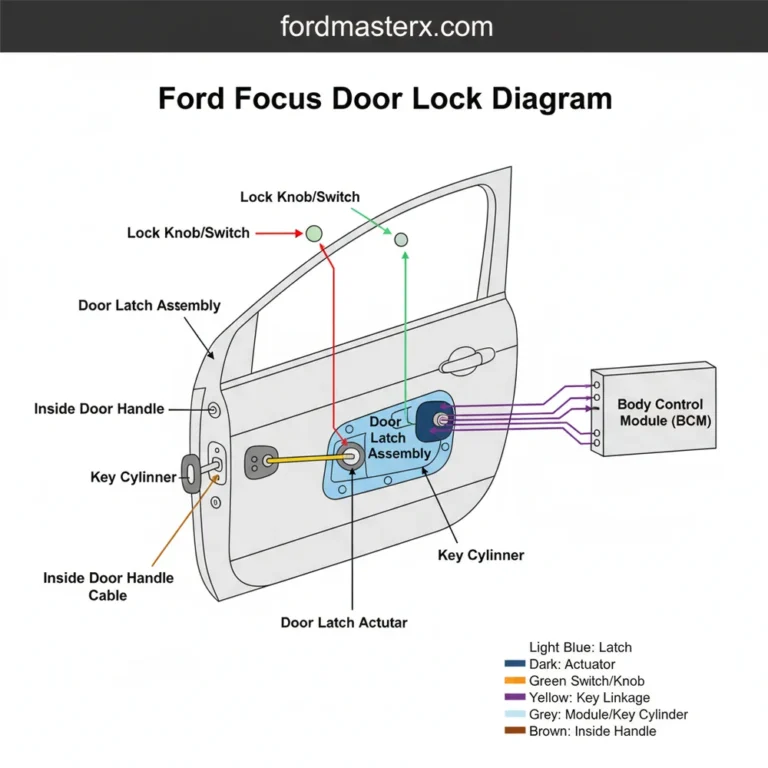 fordmasterx.com

Ford Focus Door Lock Diagram

Lock Knob/Switch

Lock Knob/Switch

Door Latch Assembly

Inside Door Handle

Key Cylinner

Inside Door Handle Cable

Door Latch Assembly

Body Control Module (BCM)

Key Cylinner

Door Latch Actutar

Light Blue: Latch
Dark: Actuator
Green Switch/Knob
Yellow: Key Linkage
Grey: Module/Key Cylinder
Brown: Inside Handle