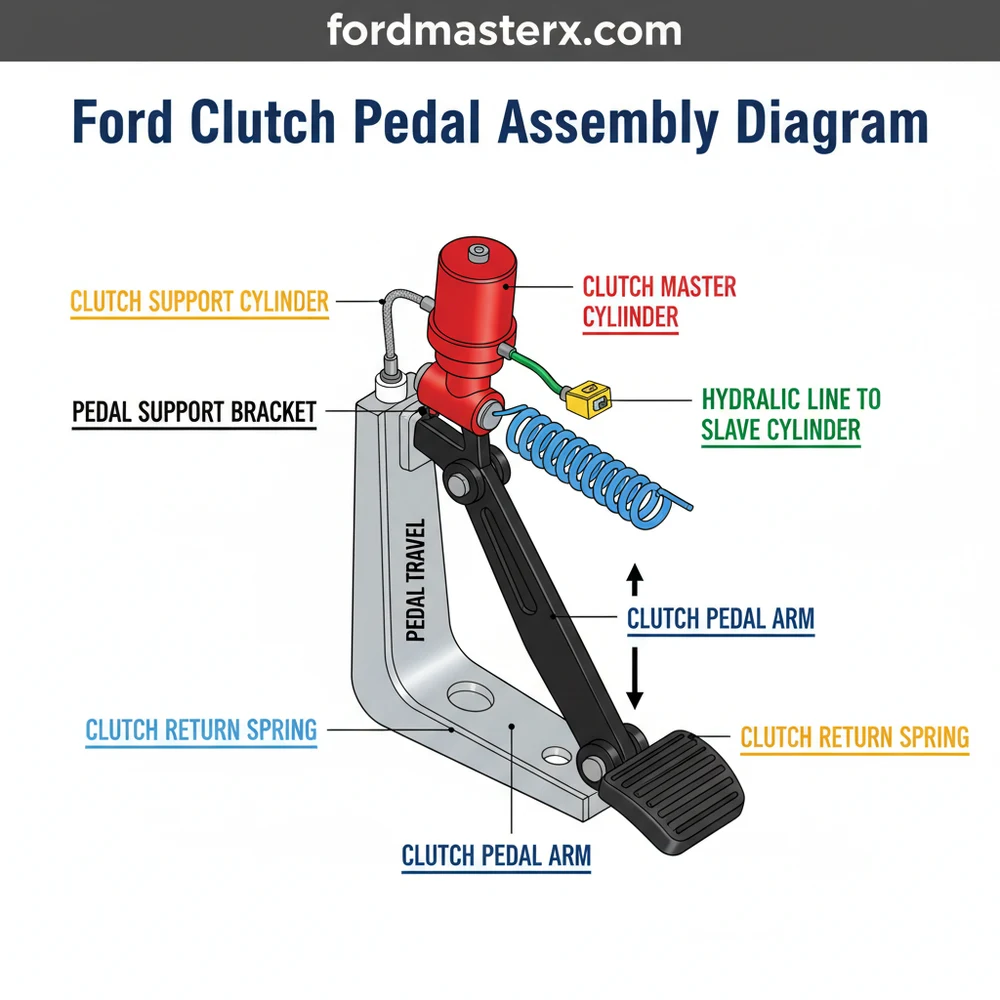 fordmasterx.com

Ford Clutch Pedal Assembly Diagram

CLUTCH SUPPORT CYLINDER

CLUTCH MASTER CYLIINDER

PEDAL SUPPORT BRACKET

HYDRALIC LINE TO SLAVE CYLINDER

PEDAL TRAVEL

CLUTCH PEDAL ARM

CLUTCH RETURN SPRING

CLUTCH RETURN SPRING

CLUTCH PEDAL ARM