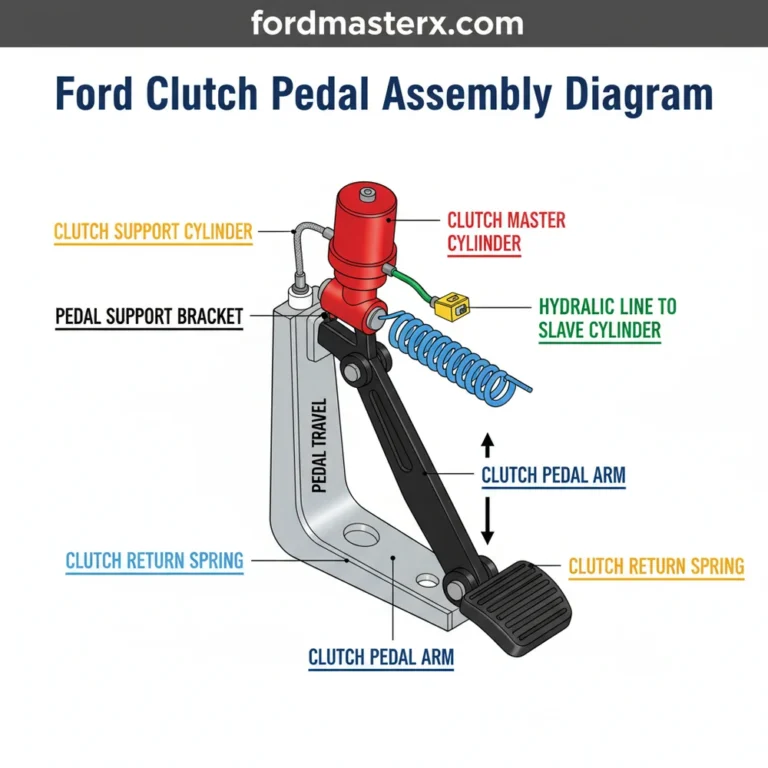 fordmasterx.com

Ford Clutch Pedal Assembly Diagram

CLUTCH SUPPORT CYLINDER

CLUTCH MASTER CYLIINDER

PEDAL SUPPORT BRACKET

HYDRALIC LINE TO SLAVE CYLINDER

PEDAL TRAVEL

CLUTCH PEDAL ARM

CLUTCH RETURN SPRING

CLUTCH RETURN SPRING

CLUTCH PEDAL ARM