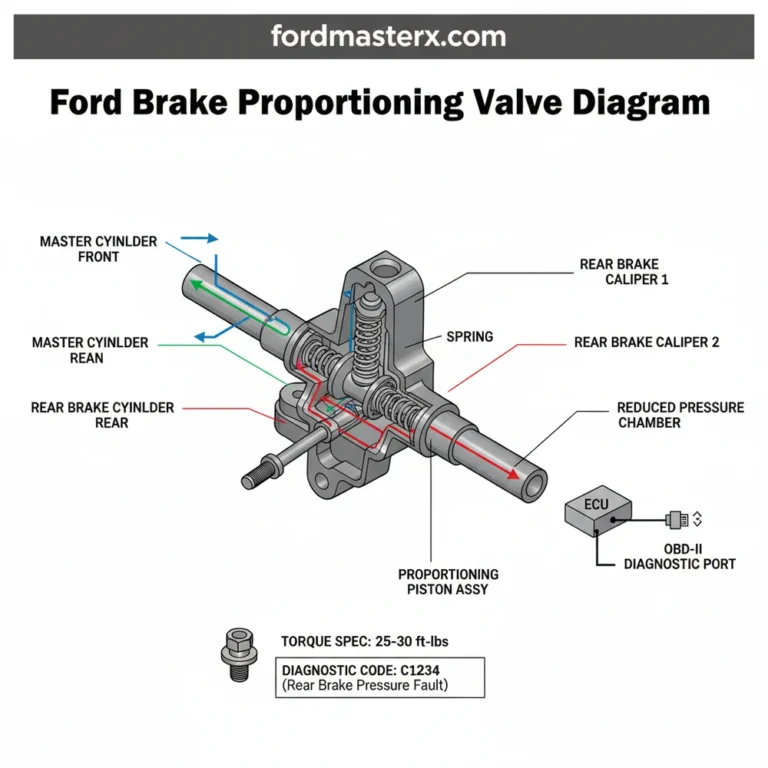 fordmasterx.com

Ford Brake Proportioning Valve Diagram

MASTER CYINLDER FRONT

MASTER CYINLDER REAN

REAR BRAKE CYINLDER REAR

REAR BRAKE CALIPER 1

SPRING

REAR BRAKE CALIPER 2

REDUCED PRESSURE CHAMBER

ECU

OBD-II DIAGNOSTIC PORT

PROPORTIONING PISTON ASSY

TORQUE SPEC: 25-30 ft-lbs

DIAGNOSTIC CODE: C1234
(Rear Brake Pressure Fault)