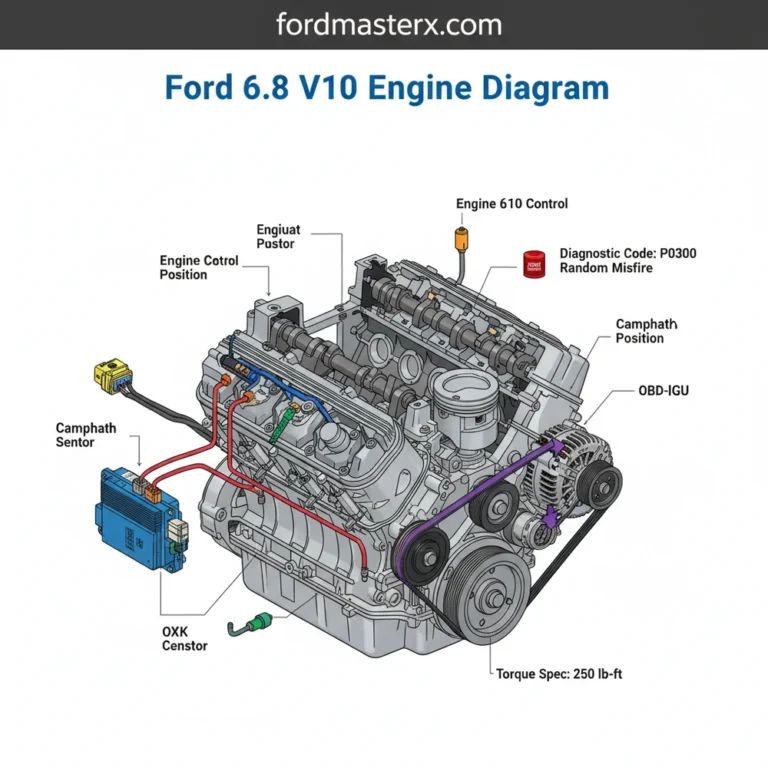 fordmasterx.com

Ford 6.8 V10 Engine Diagram

Engine 610 Control

Engiuat
Pastor

Engine Cotrol
Position

Diagnostic Code: P0300
Random Misfire

Camphath
Position

OBD-IGU

Camphath
Sentor

OXK
Censtor

Torque Spec: 250 lb-ft