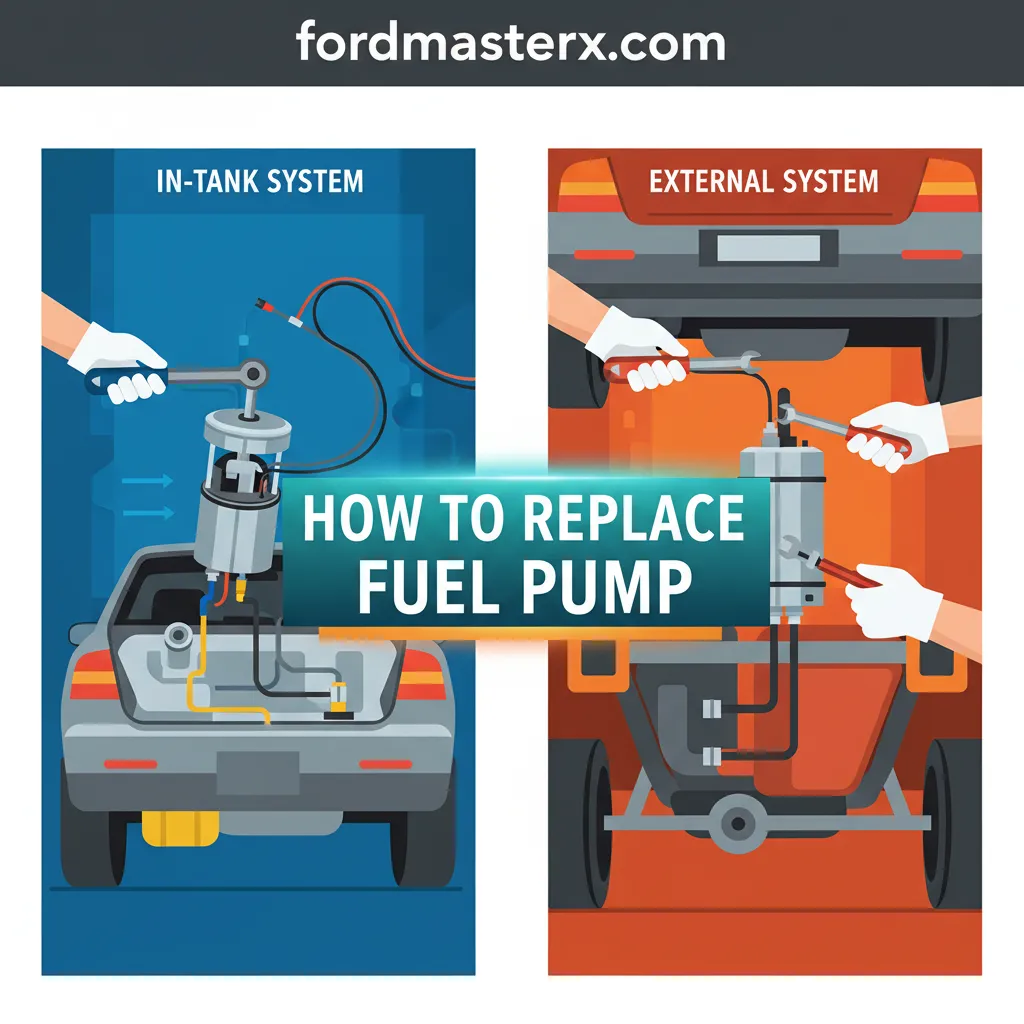 fordmasterx.com

IN-TANK SYSTEM

EXTERNAL SYSTEM

HOW TO REPLACE FUEL PUMP