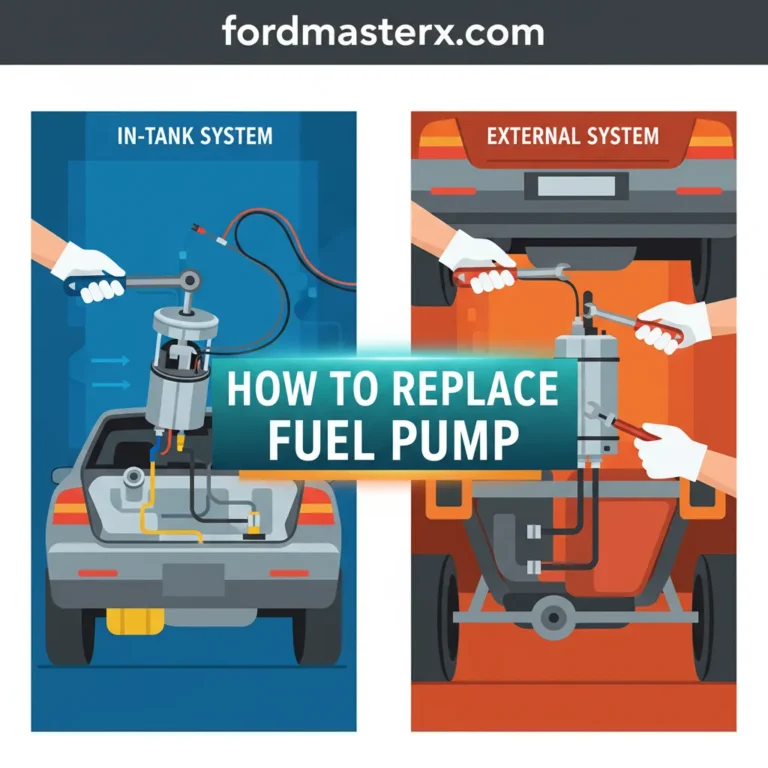 fordmasterx.com

IN-TANK SYSTEM

EXTERNAL SYSTEM

HOW TO REPLACE FUEL PUMP