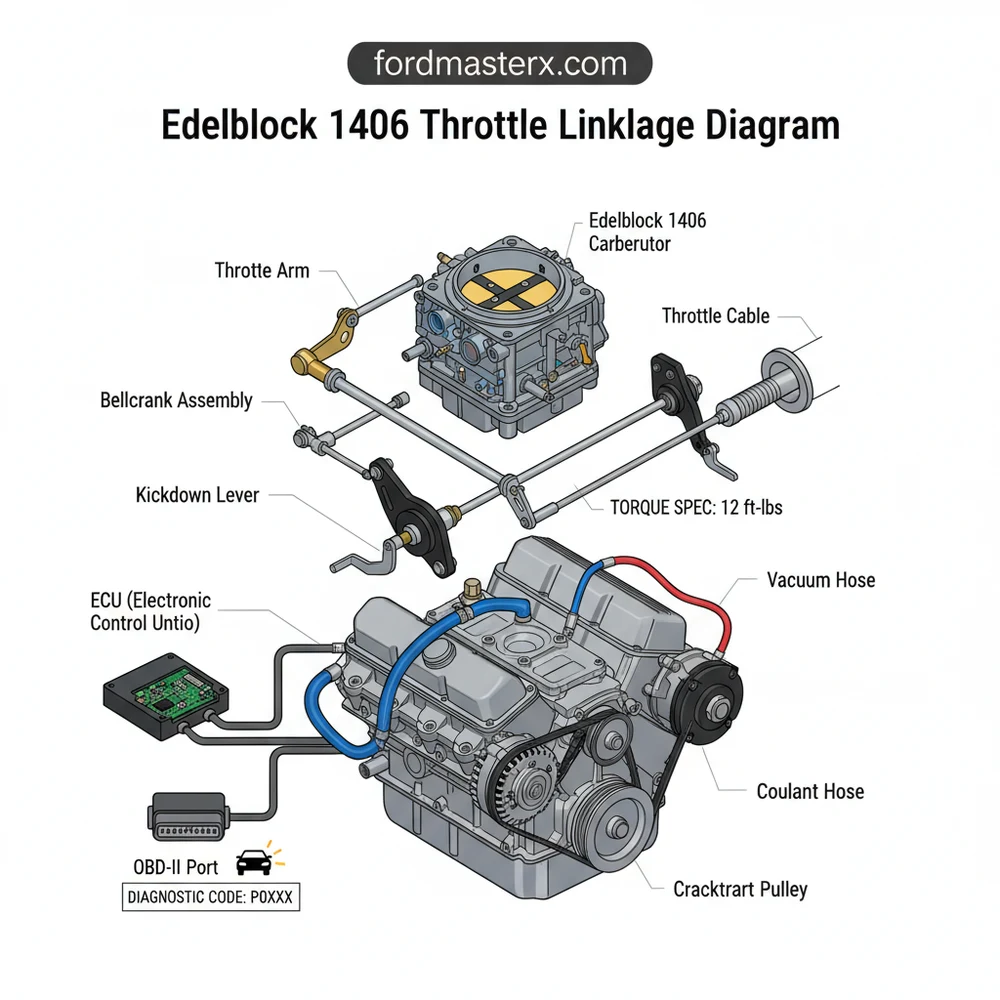 fordmasterx.com

Edelblock 1406 Throttle Linklage Diagram

Edelblock 1406 Carberutor

Throtte Arm

Throttle Cable

Bellcrank Assembly

Kickdown Lever

TORQUE SPEC: 12 ft-lbs

ECU (Electronic Control Untio)

Vacuum Hose

Coulant Hose

OBD-II Port

DIAGNOSTIC CODE: P0XXX

Cracktrart Pulley