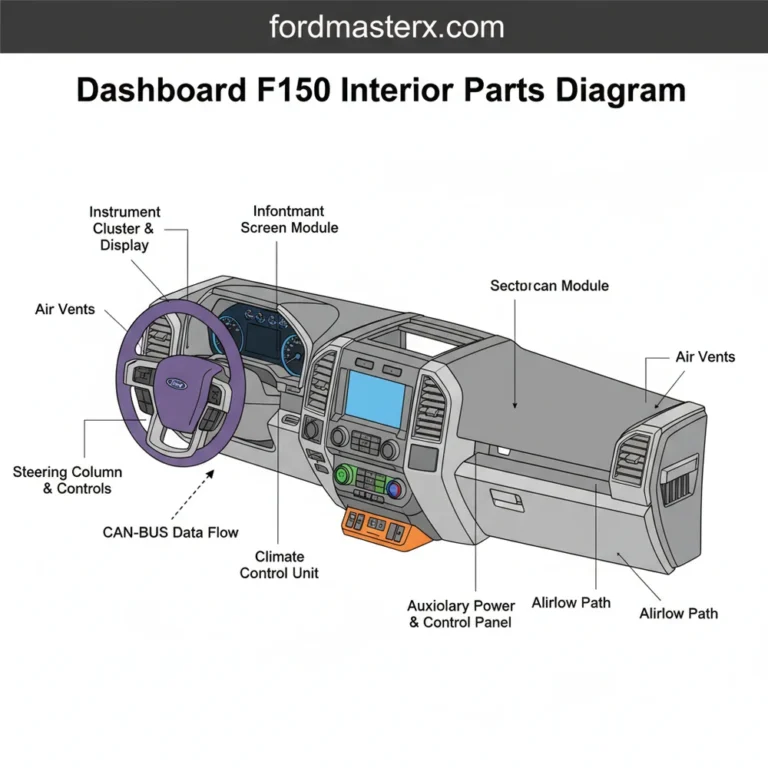 fordmasterx.com

Dashboard F150 Interior Parts Diagram

Instrument Cluster & Display

Infontmant Screen Module

Sectorcan Module

Air Vents

Air Vents

Ford

Steering Column & Controls

CAN-BUS Data Flow

Climate Control Unit

Auxiolary Power & Control Panel

Alirlow Path

Alirlow Path