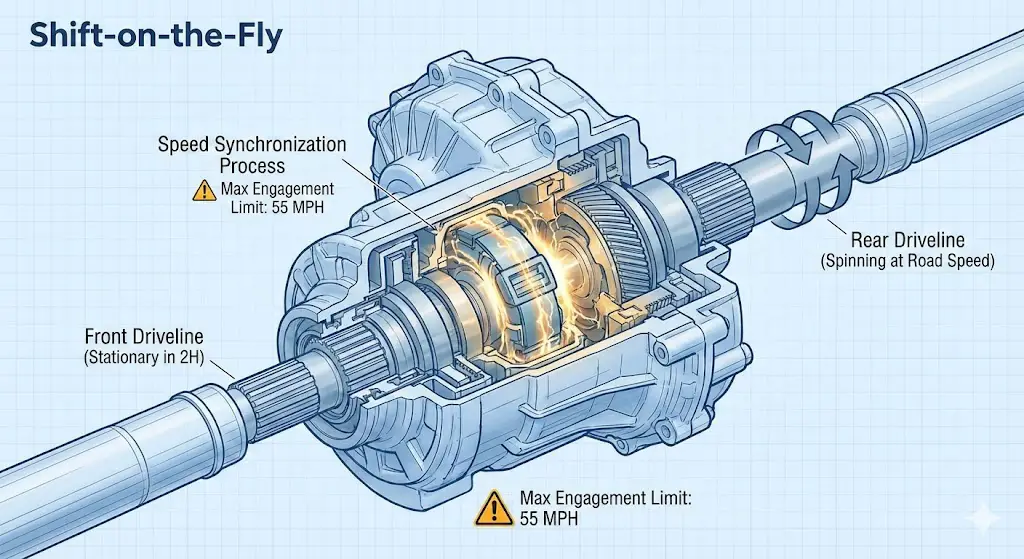 Shift-on-the-Fly

Speed Synchronization Process

Max Engagement Limit: 55 MPH

Rear Driveline
(Spinning at Road Speed)

Front Driveline
(Stationary in 2H)

Max Engagement Limit: 55 MPH