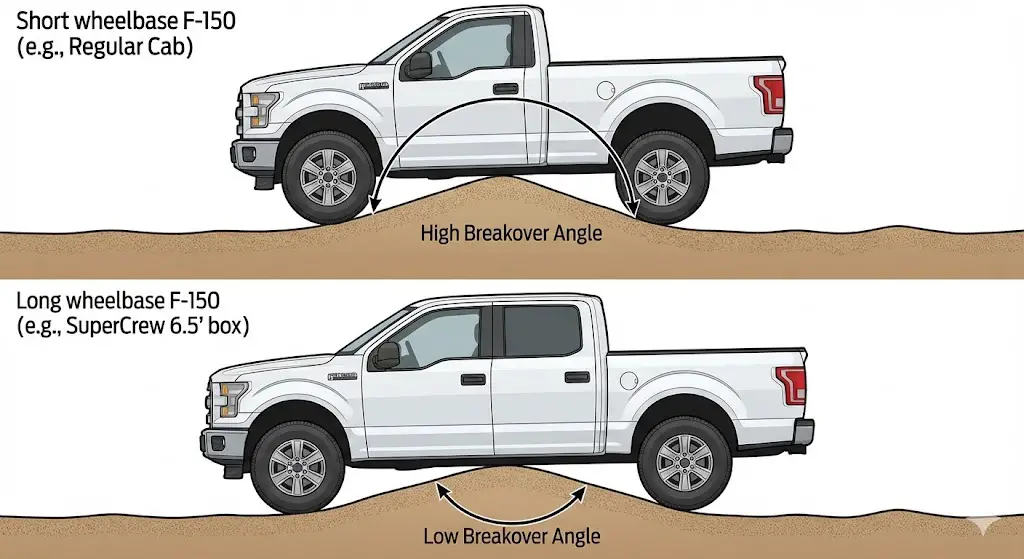 Short wheelbase F-150
(e.g., Regular Cab)

High Breakover Angle

Long wheelbase F-150
(e.g., SuperCrew 6.5' box)

Low Breakover Angle