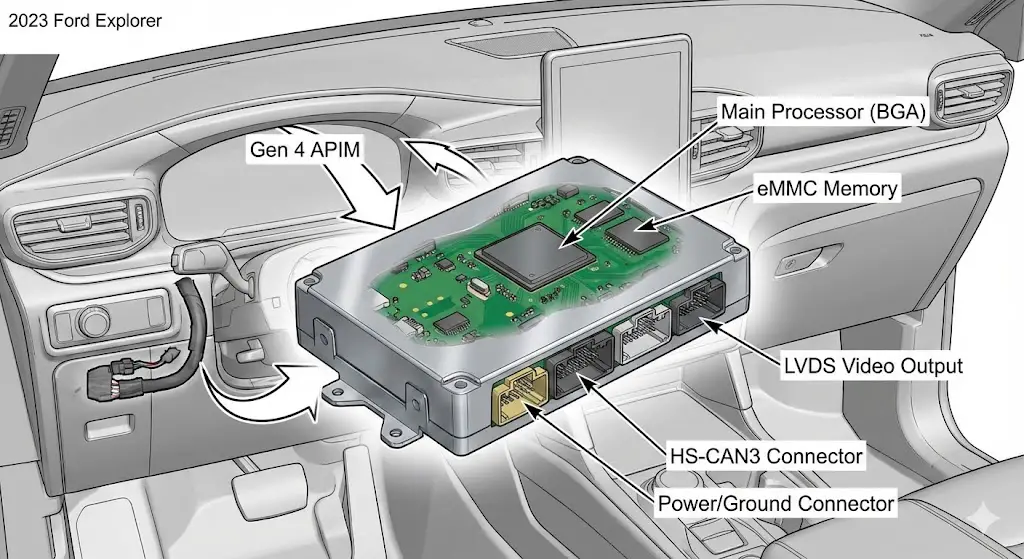 2023 Ford Explorer

Gen 4 APIM

Main Processor (BGA)

eMMC Memory

LVDS Video Output

HS-CAN3 Connector

Power/Ground Connector