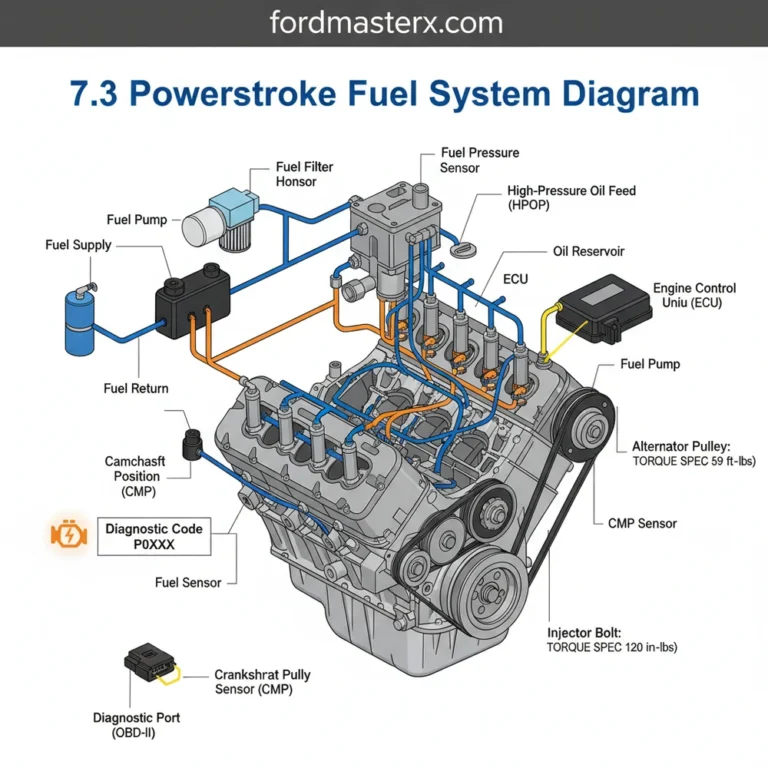 fordmasterx.com

7.3 Powerstroke Fuel System Diagram

Fuel Filter Honsor

Fuel Pressure Sensor

High-Pressure Oil Feed (HPOP)

Fuel Pump

Fuel Supply

Oil Reservoir

ECU

Engine Control Uniu (ECU)

Fuel Return

Fuel Pump

Camchasft Position (CMP)

Alternator Pulley: TORQUE SPEC 59 ft-lbs)

Diagnostic Code P0XXX

CMP Sensor

Fuel Sensor

Injector Bolt: TORQUE SPEC 120 in-lbs)

Crankshrat Pully Sensor (CMP)

Diagnostic Port (OBD-II)