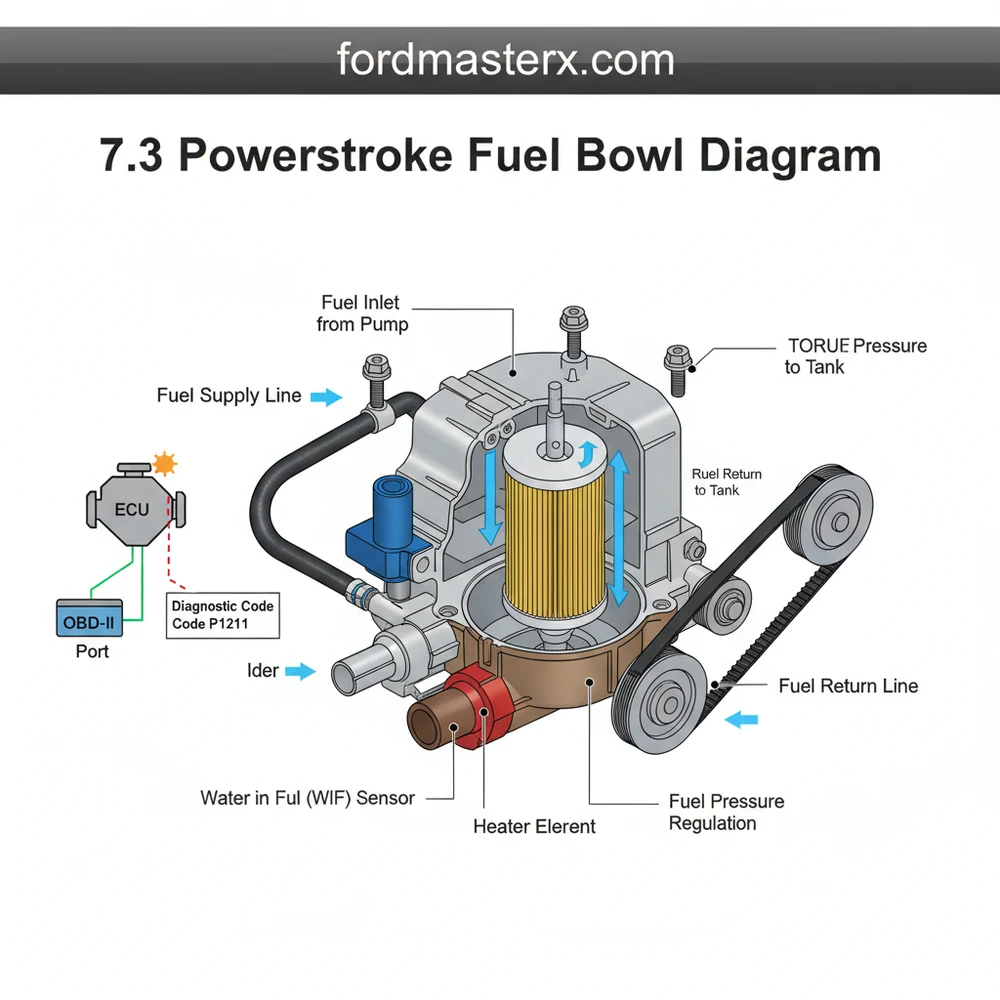 fordmasterx.com

7.3 Powerstroke Fuel Bowl Diagram

Fuel Inlet from Pump

TORUE Pressure to Tank

Fuel Supply Line

Ruel Return to Tank

ECU

OBD-II Port

Diagnostic Code Code P1211

Ider

Fuel Return Line

Water in Ful (WIF) Sensor

Heater Elerent

Fuel Pressure Regulation