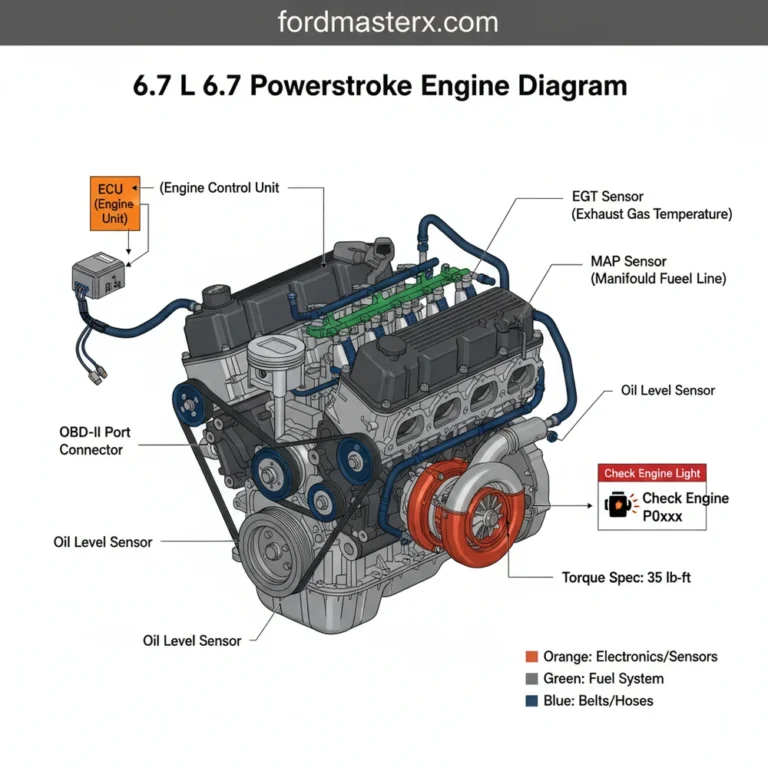 fordmasterx.com

6.7 L 6.7 Powerstroke Engine Diagram

ECU (Engine Unit)

(Engine Control Unit

EGT Sensor
(Exhaust Gas Temperature)

MAP Sensor
(Manifould Fueel Line)

Oil Level Sensor

OBD-II Port Connector

Check Engine Light

Check Engine P0xxx

Oil Level Sensor

Torque Spec: 35 lb-ft

Oil Level Sensor

Orange: Electronics/Sensors
Green: Fuel System
Blue: Belts/Hoses