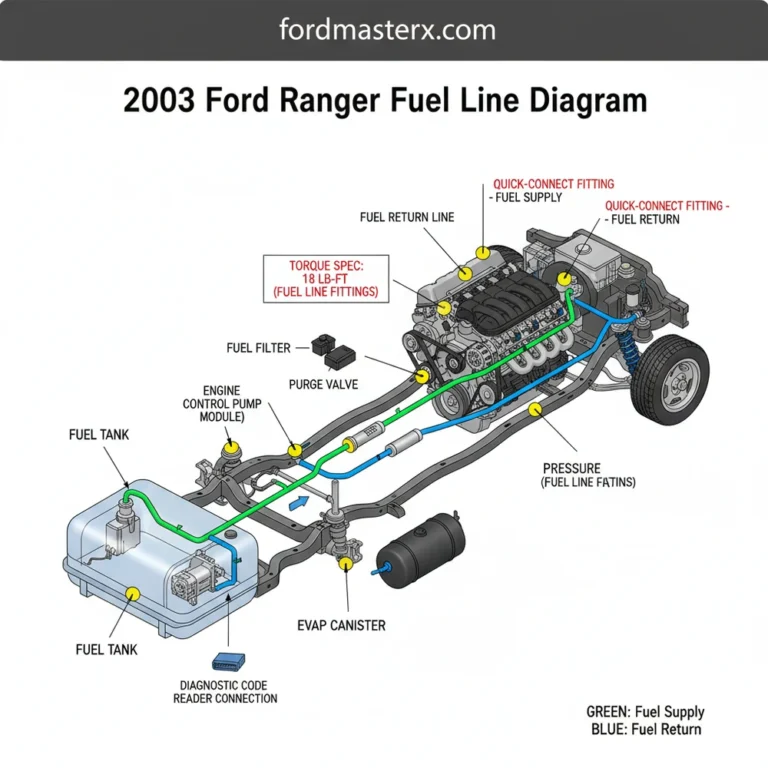 fordmasterx.com

2003 Ford Ranger Fuel Line Diagram

QUICK-CONNECT FITTING - FUEL SUPPLY

QUICK-CONNECT FITTING - - FUEL RETURN

FUEL RETURN LINE

TORQUE SPEC: 18 LB-FT (FUEL LINE FITTINGS)

FUEL FILTER

PURGE VALVE

ENGINE CONTROL PUMP MODULE)

FUEL TANK

PRESSURE (FUEL LINE FATINS)

EVAP CANISTER

FUEL TANK

DIAGNOSTIC CODE READER CONNECTION

GREEN: Fuel Supply
BLUE: Fuel Return