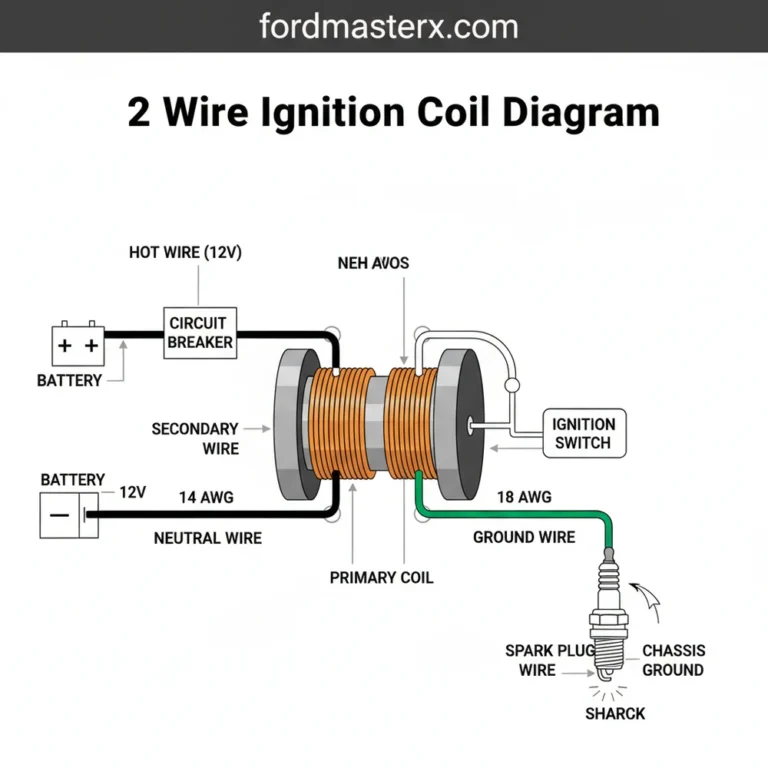 fordmasterx.com

2 Wire Ignition Coil Diagram

HOT WIRE (12V)

NEH AVOS

+ +

CIRCUIT BREAKER

BATTERY

SECONDARY WIRE

IGNITION SWITCH

BATTERY

12V

14 AWG

18 AWG

NEUTRAL WIRE

GROUND WIRE

PRIMARY COIL

SPARK PLUG WIRE

CHASSIS GROUND

SHARCK