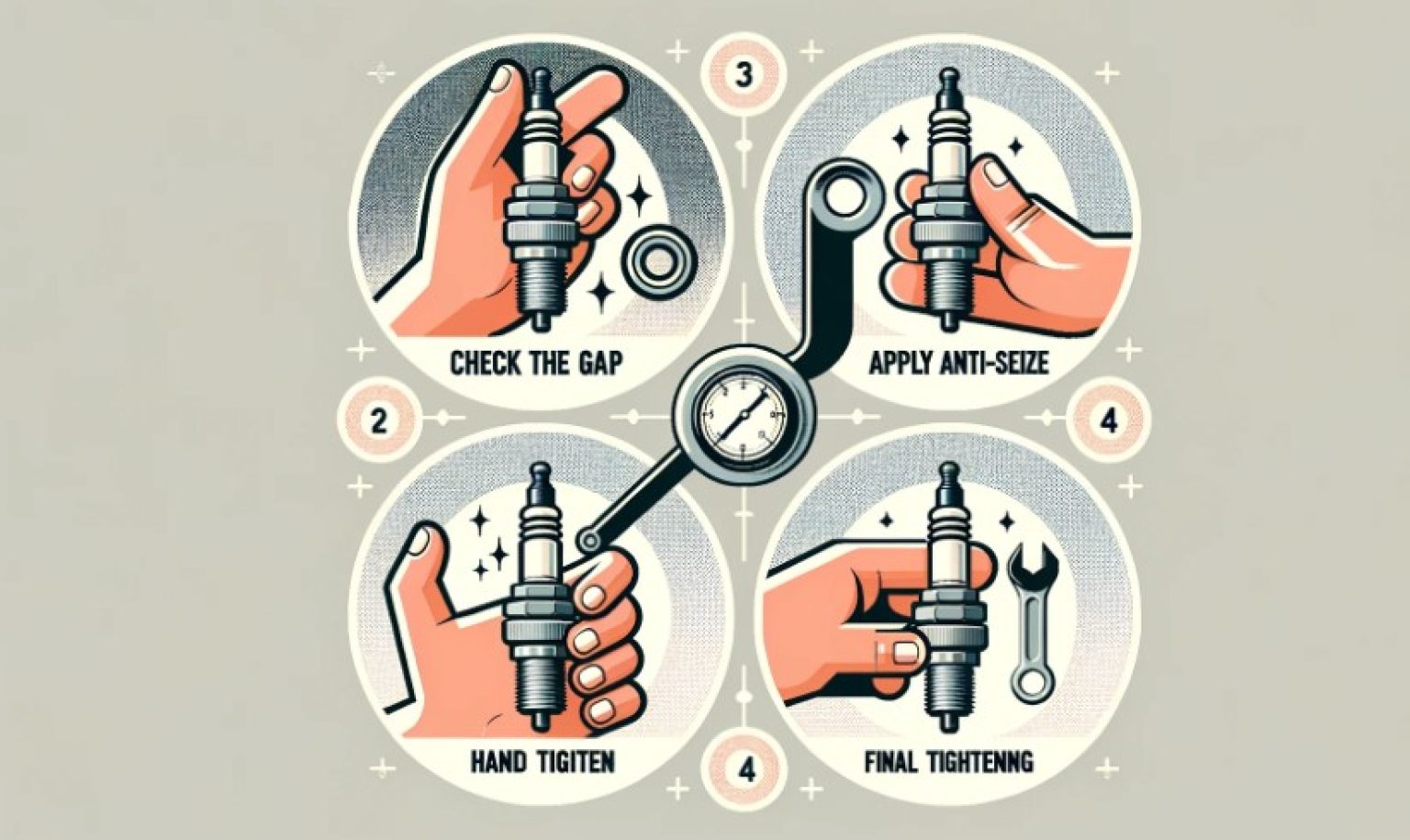 3

CHECK THE GAP

APPLY ANTI-SEIZE

2

4

HAND TIGITEN

4

FINAL TIGHTENNG